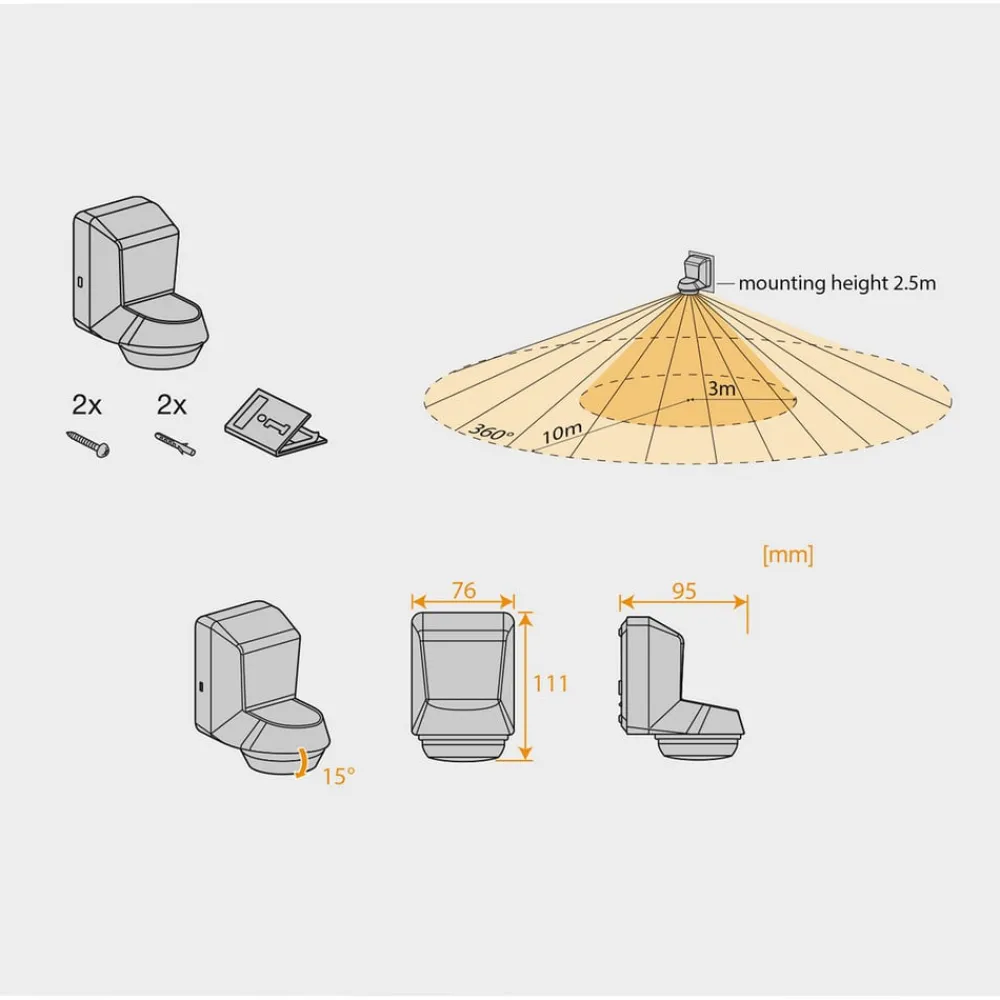 2x 2x

mounting height 2.5m

3m

360°

10m

[mm]

76

95

111

15°